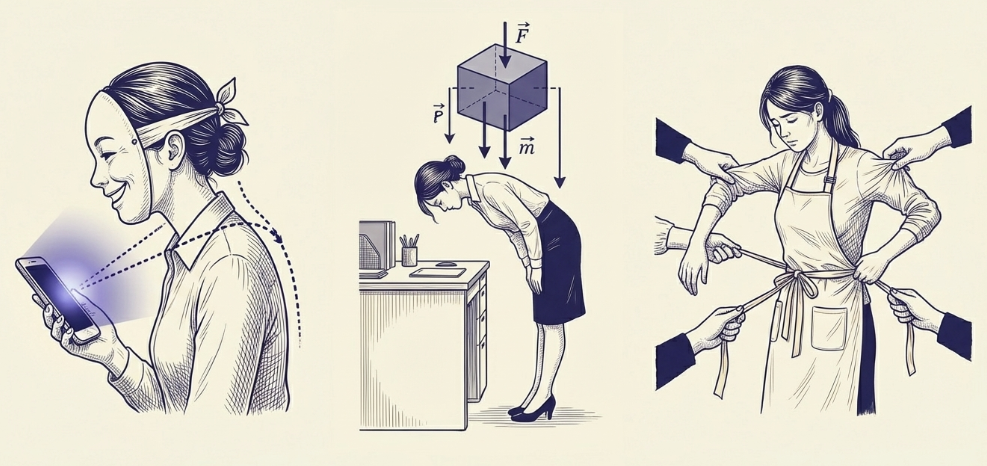 $\vec{F}$
$\vec{P}$
$\vec{m}$